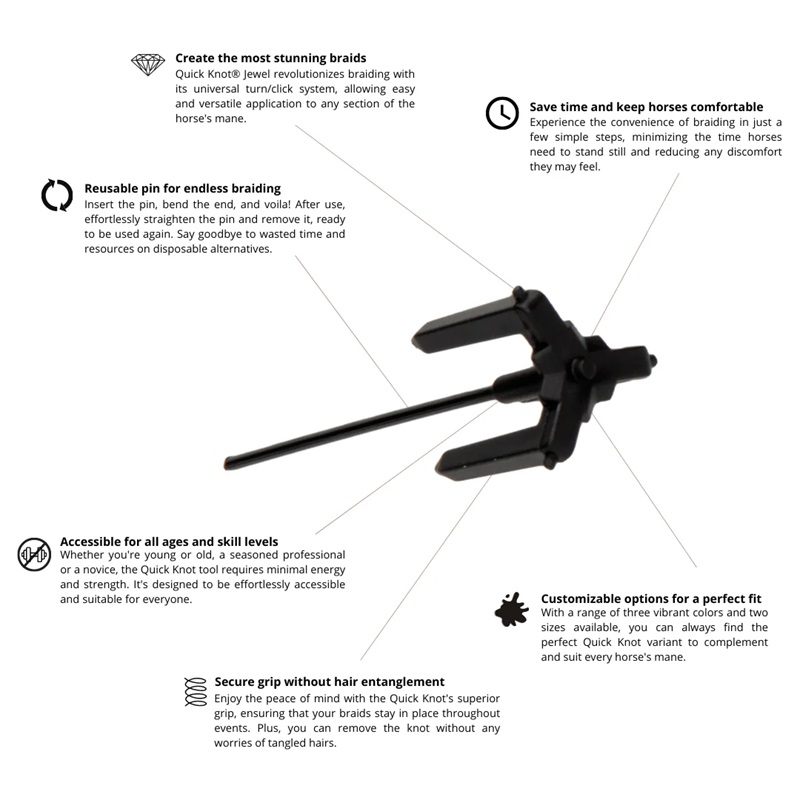 Create the most stunning braids
Quick Knot® Jewel revolutionizes braiding with its universal turn/click system, allowing easy and versatile application to any section of the horse's mane.

Save time and keep horses comfortable
Experience the convenience of braiding in just a few simple steps, minimizing the time horses need to stand still and reducing any discomfort they may feel.

Reusable pin for endless braiding
Insert the pin, bend the end, and voila! After use, effortlessly straighten the pin and remove it, ready to be used again. Say goodbye to wasted time and resources on disposable alternatives.

Accessible for all ages and skill levels
Whether you're young or old, a seasoned professional or a novice, the Quick Knot tool requires minimal energy and strength. It's designed to be effortlessly accessible and suitable for everyone.

Customizable options for a perfect fit
With a range of three vibrant colors and two sizes available, you can always find the perfect Quick Knot variant to complement and suit every horse's mane.

Secure grip without hair entanglement
Enjoy the peace of mind with the Quick Knot's superior grip, ensuring that your braids stay in place throughout events. Plus, you can remove the knot without any worries of tangled hairs.